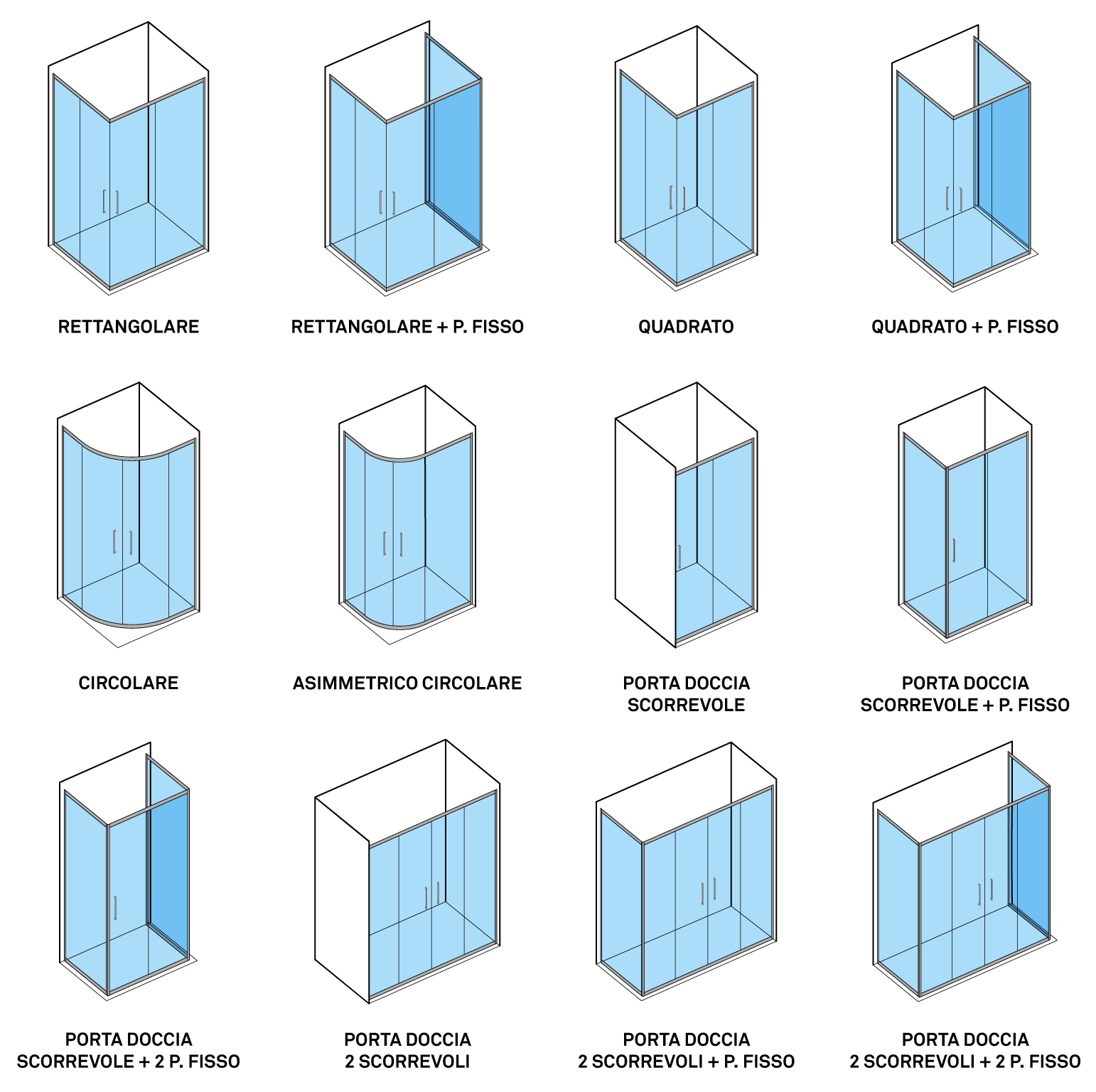 RETTANGOLARE

RETTANGOLARE + P. FISSO

QUADRATO

QUADRATO + P. FISSO

CIRCOLARE

ASIMMETRICO CIRCOLARE

PORTA DOCCIA SCORREVOLE

PORTA DOCCIA SCORREVOLE + P. FISSO

PORTA DOCCIA SCORREVOLE + 2 P. FISSO

PORTA DOCCIA 2 SCORREVOLI

PORTA DOCCIA 2 SCORREVOLI + P. FISSO

PORTA DOCCIA 2 SCORREVOLI + 2 P. FISSO